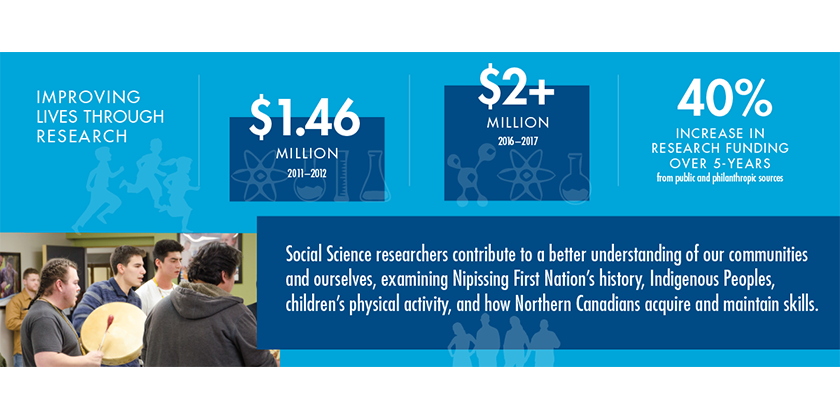 IMPROVING LIVES THROUGH RESEARCH

$1.46
MILLION
2011–2012

$2+
MILLION
2016–2017

40%
INCREASE IN RESEARCH FUNDING OVER 5-YEARS
from public and philanthropic sources

Social Science researchers contribute to a better understanding of our communities and ourselves, examining Nipissing First Nation's history, Indigenous Peoples, children's physical activity, and how Northern Canadians acquire and maintain skills.